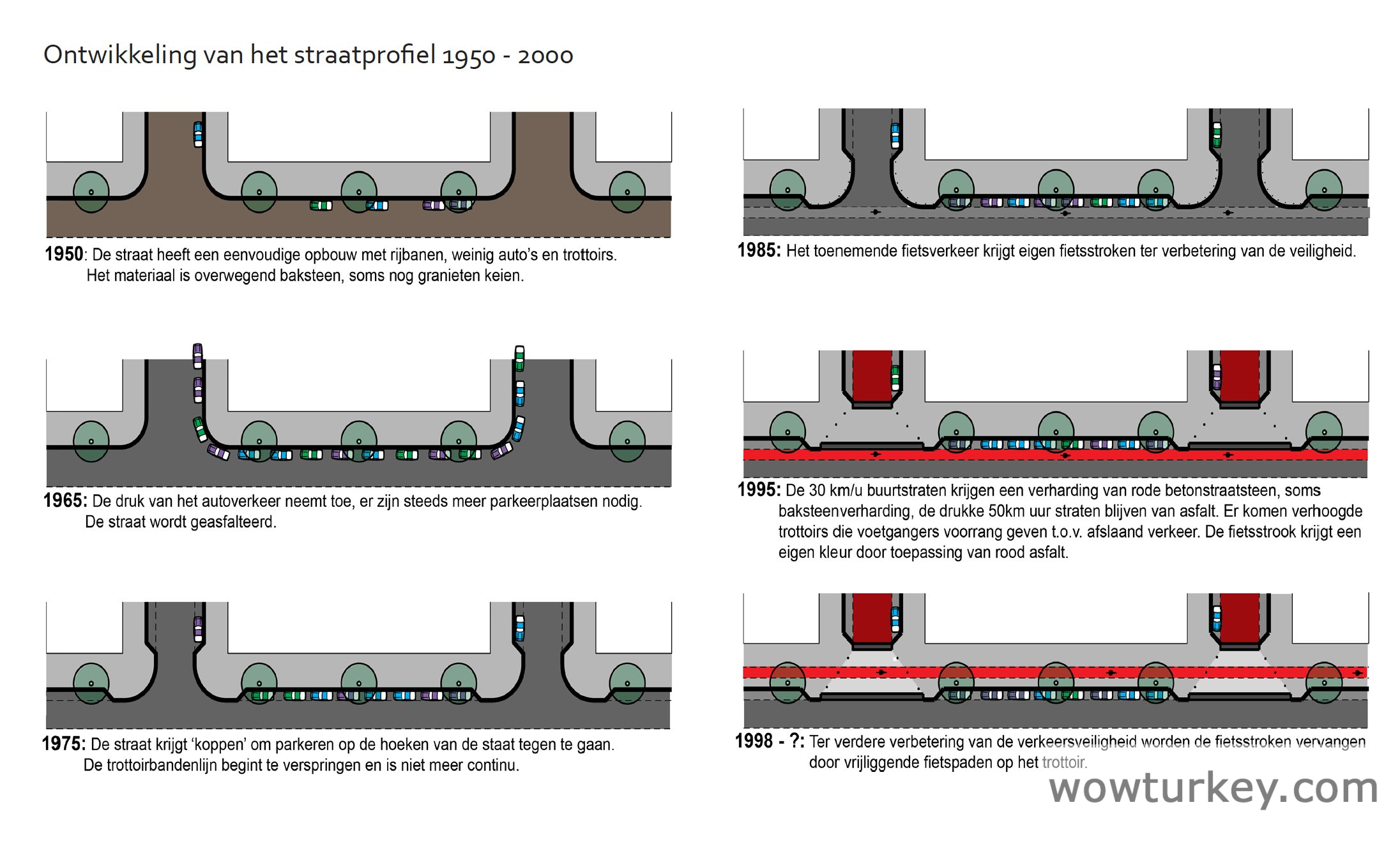 Ontwikkeling van het straatprofiel 1950 - 2000

1950: De straat heeft een eenvoudige opbouw met rijbanen, weinig auto's en trottoirs. Het materiaal is overwegend baksteen, soms nog granieten keien.

1965: De druk van het autoverkeer neemt toe, er zijn steeds meer parkeerplaatsen nodig. De straat wordt geasfalteerd.

1975: De straat krijgt 'koppen' om parkeren op de hoeken van de staat tegen te gaan. De trottoirbandenlijn begint te verspringen en is niet meer continu.

1985: Het toenemende fietsverkeer krijgt eigen fietsstroken ter verbetering van de veiligheid.

1995: De 30 km/u buurtstraten krijgen een verharding van rode betonstraatsteen, soms baksteenverharding, de drukke 50km uur straten blijven van asfalt. Er komen verhoogde trottoirs die voetgangers voorrang geven t.o.v. afslaand verkeer. De fietsstrook krijgt een eigen kleur door toepassing van rood asfalt.

1998 - ?: Ter verdere verbetering van de verkeersveiligheid worden de fietsstroken vervangen door vrijliggende fietspaden op het trottoir.

wowturkey.com