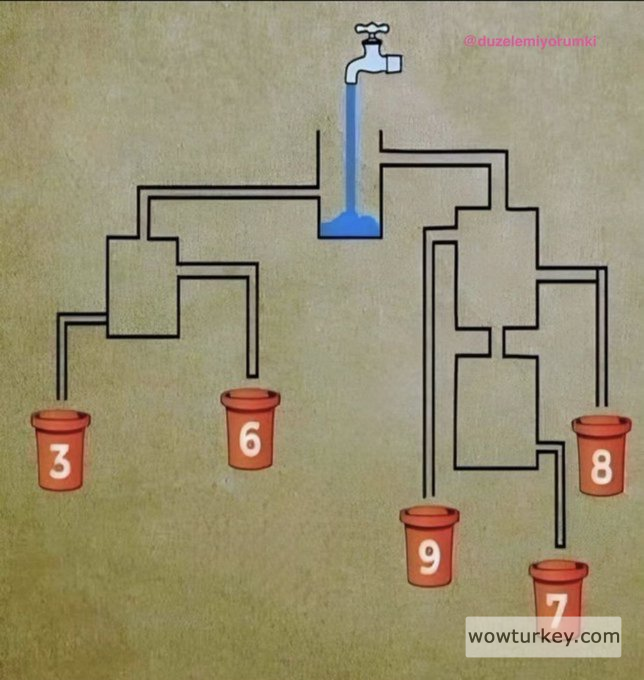 @duzelemiyorumki

3

6

8

9

7

wowturkey.com