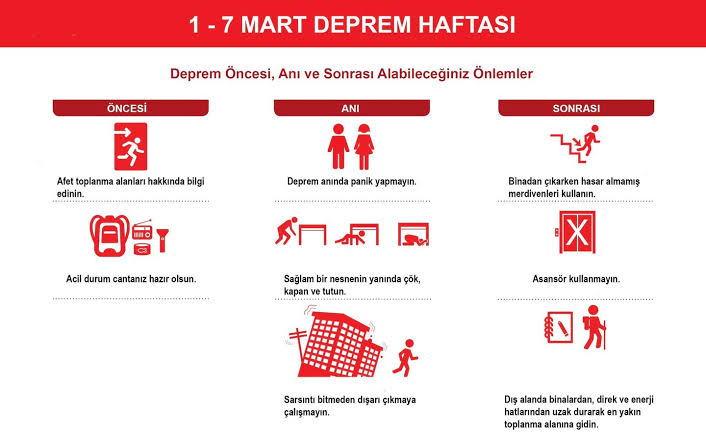 1 - 7 MART DEPREM HAFTASI

Deprem Öncesi, Anı ve Sonrası Alabileceğiniz Önlemler

ÖNCESİ

Afet toplanma alanları hakkında bilgi edinin.

Acil durum cantanız hazır olsun.

ANI

Deprem anında panik yapmayın.

Sağlam bir nesnenin yanında çök, kapan ve tutun.

Sarsıntı bitmeden dışarı çıkmaya çalışmayın.

SONRASI

Binadan çıkarken hasar almamış merdivenleri kullanın.

Asansör kullanmayın.

Dış alanda binalardan, direk ve enerji hatlarından uzak durarak en yakın toplanma alanına gidin.